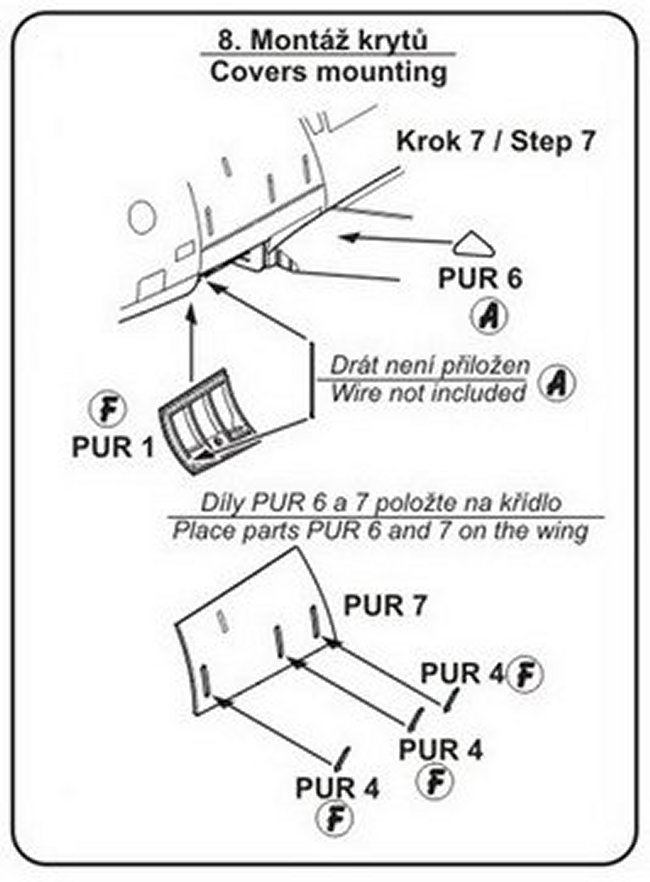 8. Montáž krytů
Covers mounting

Krok 7 / Step 7

PUR 6
A

Drát není přiložen
Wire not included A

F
PUR 1

Díly PUR 6 a 7 položte na křídlo
Place parts PUR 6 and 7 on the wing

PUR 7

PUR 4 F

PUR 4
F

PUR 4
F