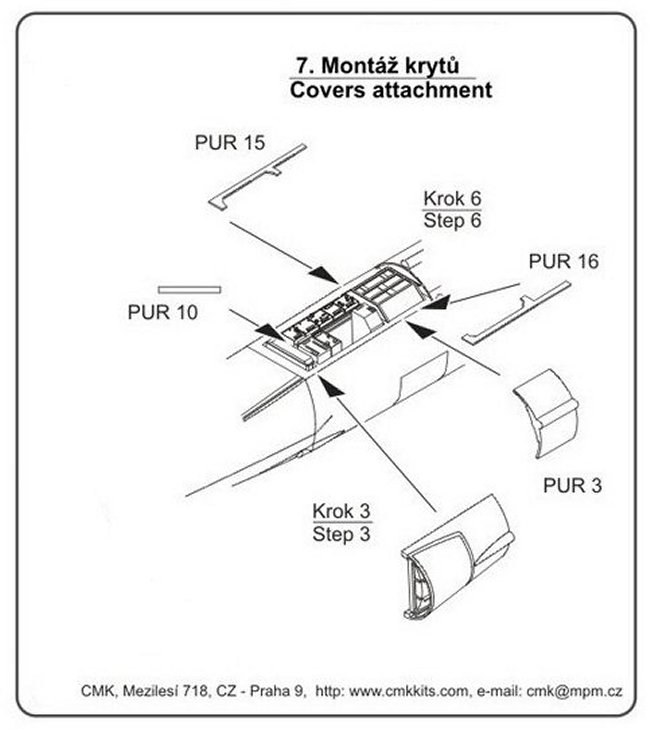 7. Montáž krytů
Covers attachment

PUR 15

Krok 6
Step 6

PUR 16

PUR 10

PUR 3

Krok 3
Step 3

CMK, Mezilesí 718, CZ - Praha 9, http: www.cmkkits.com, e-mail: cmk@mpm.cz