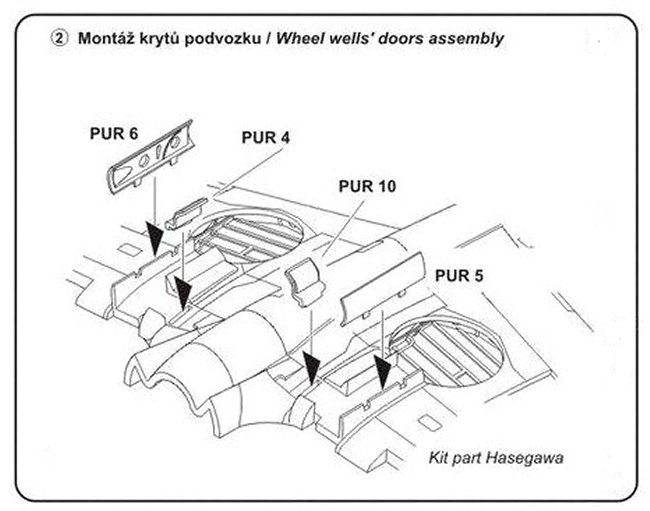 ② Montáž krytů podvozku / Wheel wells' doors assembly

PUR 6

PUR 4

PUR 10

PUR 5

Kit part Hasegawa