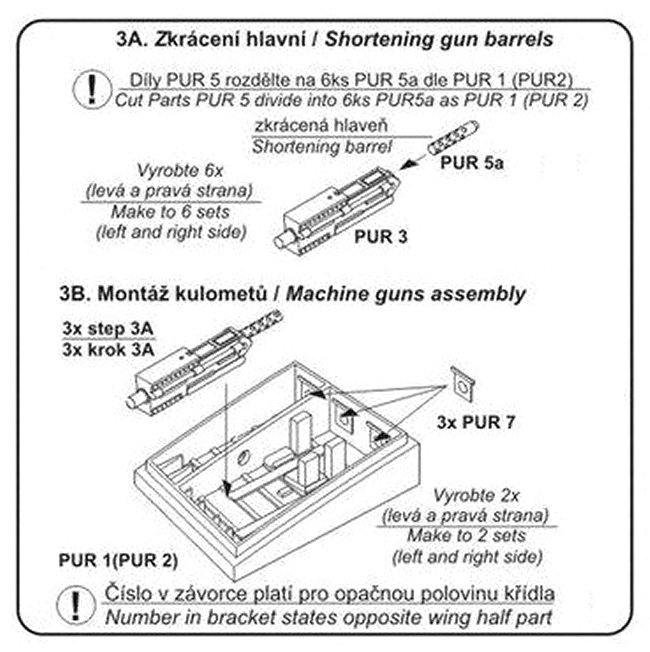 3A. Zkráceni hlavní / Shortening gun barrels

!
Díly PUR 5 rozdělte na 6ks PUR 5a dle PUR 1 (PUR2)
Cut Parts PUR 5 divide into 6ks PUR5a as PUR 1 (PUR 2)

zkrácená hlaveň
Shortening barrel

PUR 5a

Vyrobte 6x
(levá a pravá strana)
Make to 6 sets
(left and right side)

PUR 3

3B. Montáž kulometů / Machine guns assembly

3x step 3A
3x krok 3A

3x PUR 7

Vyrobte 2x
(levá a pravá strana)
Make to 2 sets
(left and right side)

PUR 1(PUR 2)

!
Číslo v závorce platí pro opačnou polovinu křídla
Number in bracket states opposite wing half part