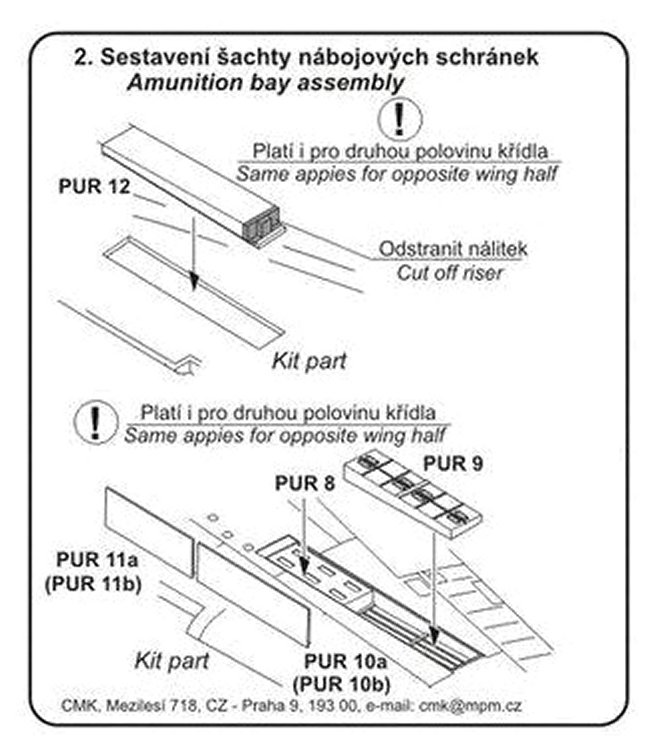 2. Sestavení šachty nábojových schránek
Amunition bay assembly

!

Platí i pro druhou polovinu křídla
Same appies for opposite wing half

PUR 12

Odstranit nálitek
Cut off riser

Kit part

!

Platí i pro druhou polovinu křídla
Same appies for opposite wing half

PUR 9

PUR 8

PUR 11a
(PUR 11b)

Kit part

PUR 10a
(PUR 10b)

CMK, Mezilesí 718, CZ - Praha 9, 193 00, e-mail: cmk@mpm.cz