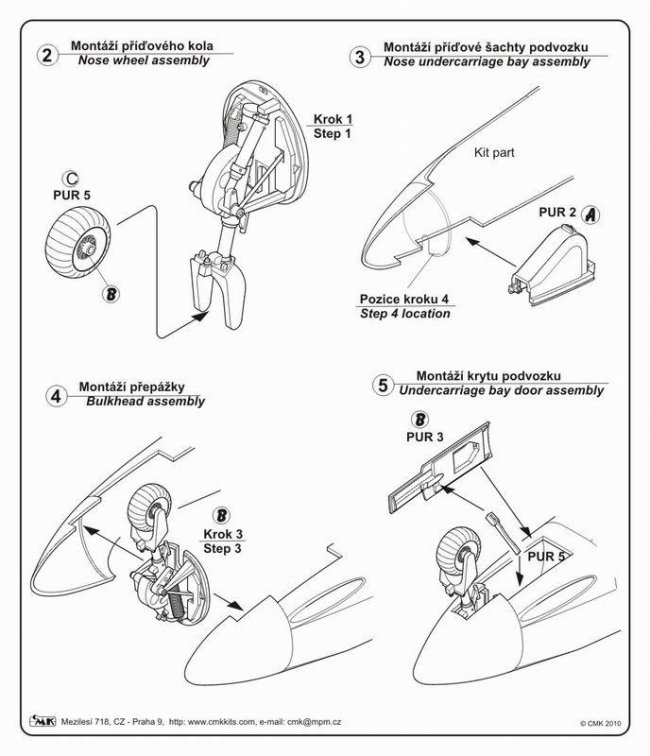 2 Montáží příďového kola
Nose wheel assembly

Krok 1
Step 1

C
PUR 5

B

3 Montáží příďové šachty podvozku
Nose undercarriage bay assembly

Kit part

PUR 2 A

Pozice kroku 4
Step 4 location

4 Montáží přepážky
Bulkhead assembly

B
Krok 3
Step 3

5 Montáží krytu podvozku
Undercarriage bay door assembly

B
PUR 3

PUR 5

CMK Mezilesí 718, CZ - Praha 9, http: www.cmkkits.com, e-mail: cmk@mpm.cz

© CMK 2010