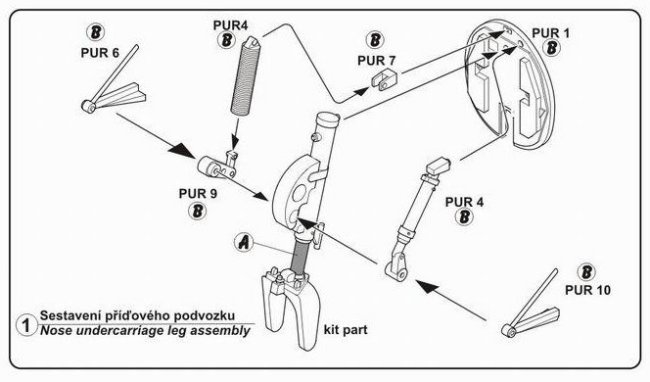 B
PUR 6

PUR4
B

B
PUR 7

PUR 1
B

PUR 9
B

PUR 4
B

A

B
PUR 10

1 Sestavení příďového podvozku
Nose undercarriage leg assembly

kit part