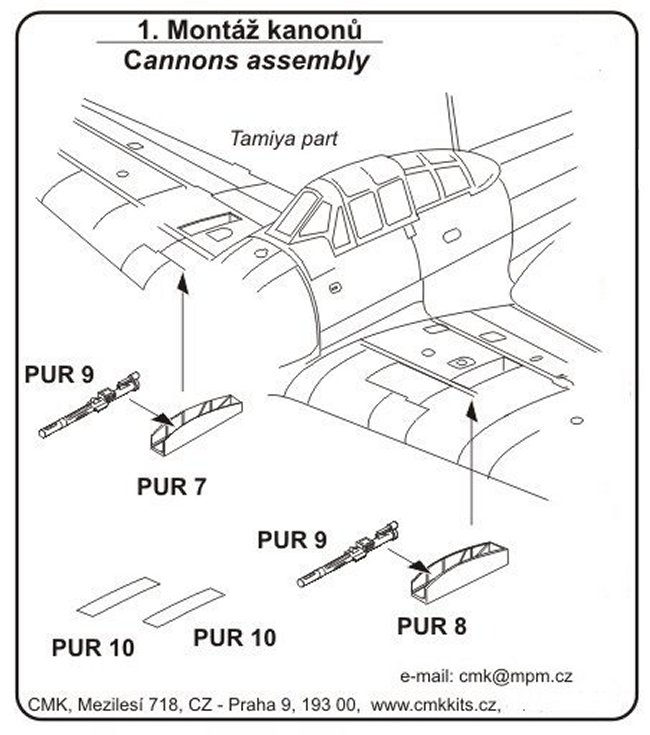 1. Montáž kanonů
Cannons assembly

Tamiya part

PUR 9

PUR 7

PUR 9

PUR 8

PUR 10

PUR 10

e-mail: cmk@mpm.cz

CMK, Mezilesí 718, CZ - Praha 9, 193 00, www.cmkkits.cz,