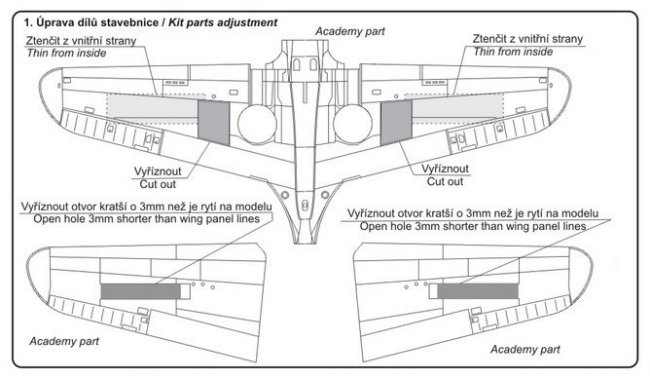 1. Úprava dílů stavebnice / Kit parts adjustment

Academy part

Ztenčit z vnitřní strany
Thin from inside

Ztenčit z vnitřní strany
Thin from inside

Vyříznout
Cut out

Vyříznout
Cut out

Vyříznout otvor kratší o 3mm než je rytí na modelu
Open hole 3mm shorter than wing panel lines

Vyříznout otvor kratší o 3mm než je rytí na modelu
Open hole 3mm shorter than wing panel lines

Academy part

Academy part