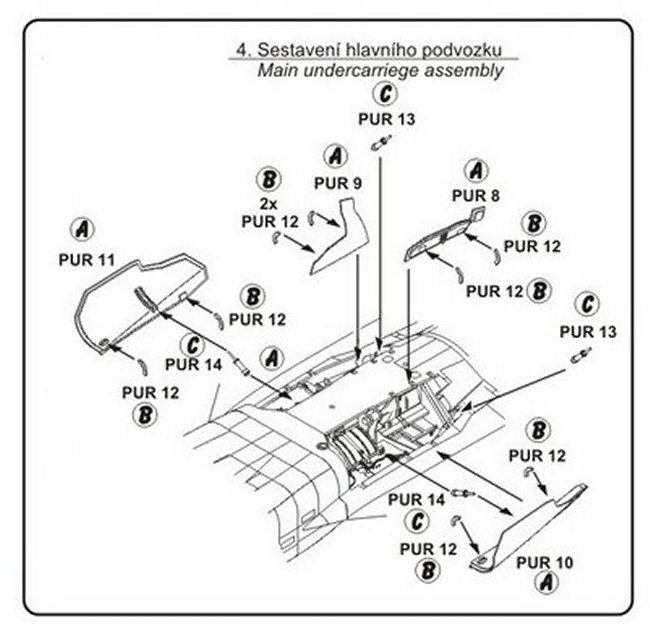 4. Sestavení hlavního podvozku
Main undercarriege assembly

C
PUR 13

A
PUR 9

B
2x
PUR 12

A
PUR 8

B
PUR 12

PUR 12 B

A
PUR 11

B
PUR 12

C
PUR 14

A

PUR 12
B

C
PUR 13

B
PUR 12

PUR 14
C

PUR 12
B

PUR 10
A