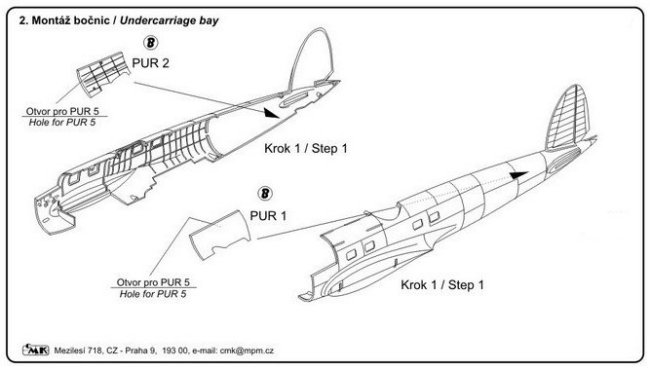 2. Montáž bočnic / Undercarriage bay

B
PUR 2

Otvor pro PUR 5
Hole for PUR 5

Krok 1 / Step 1

B
PUR 1

Otvor pro PUR 5
Hole for PUR 5

Krok 1 / Step 1

CMK Mezilesí 718, CZ - Praha 9, 193 00, e-mail: cmk@mpm.cz