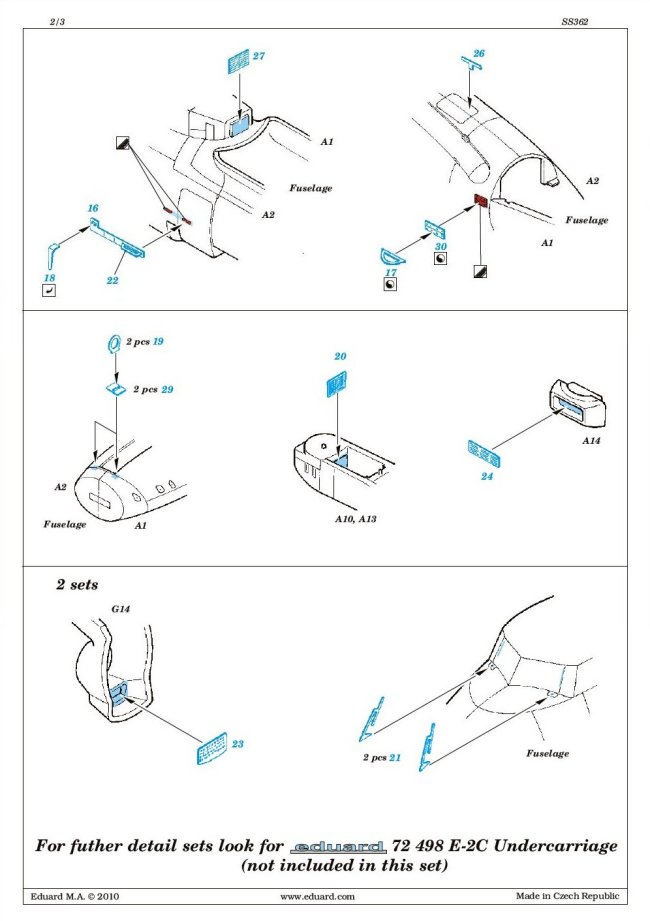 2/3

SS362

27

A1

Fuselage

A2

16

18

22

26

A2

Fuselage

A1

30

17

2 pcs 19

2 pcs 29

A2

Fuselage

A1

20

A10, A13

A14

24

2 sets

G14

23

2 pcs 21

Fuselage

For futher detail sets look for eduard 72 498 E-2C Undercarriage (not included in this set)

Eduard M.A. © 2010

www.eduard.com

Made in Czech Republic