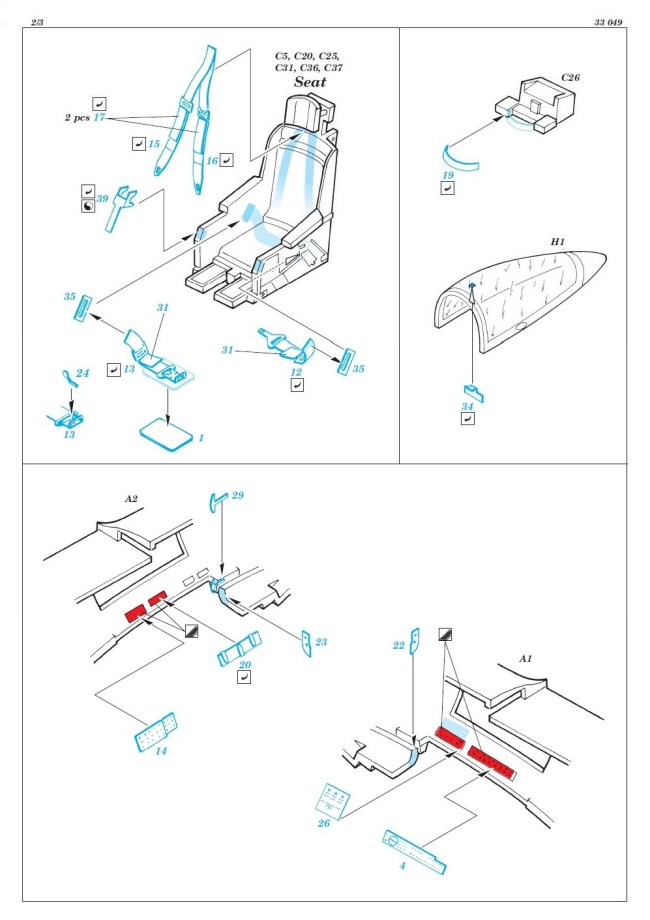 2/3

33 049

C5, C20, C25, C31, C36, C37
Seat

2 pcs 17

15

16

39

35

31

13

24

13

1

31

12

35

C26

19

H1

34

A2

29

23

20

14

22

A1

26

4