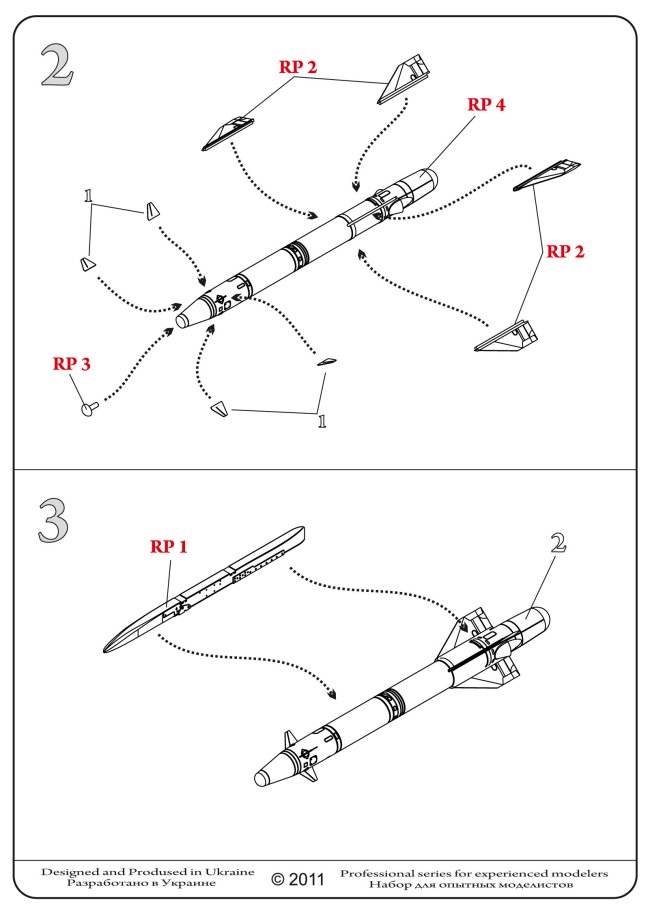 2

RP 2

RP 4

1

RP 2

RP 3

1

3

RP 1

2

Designed and Prodused in Ukraine
Разработано в Украине

© 2011

Professional series for experienced modelers
Набор для опытных моделистов