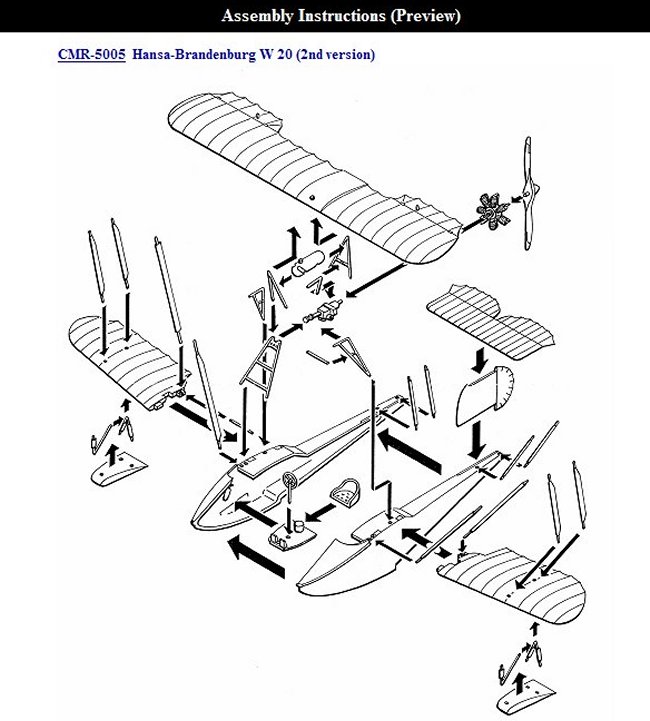 Assembly Instructions (Preview)

CMR-5005 Hansa-Brandenburg W 20 (2nd version)