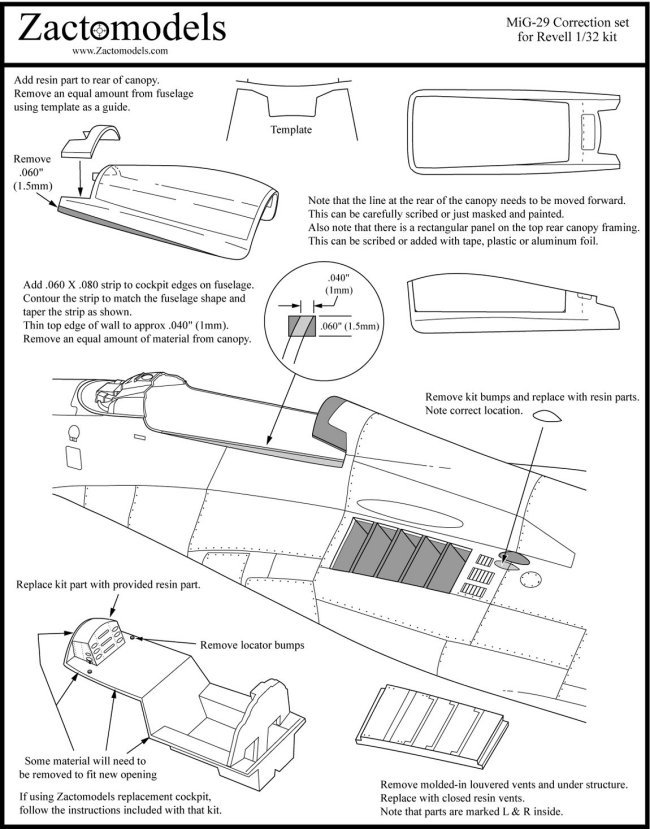 Zactomodels
www.Zactomodels.com

MiG-29 Correction set for Revell 1/32 kit

Add resin part to rear of canopy. Remove an equal amount from fuselage using template as a guide.

Template

Remove .060" (1.5mm)

Note that the line at the rear of the canopy needs to be moved forward. This can be carefully scribed or just masked and painted. Also note that there is a rectangular panel on the top rear canopy framing. This can be scribed or added with tape, plastic or aluminum foil.

Add .060 X .080 strip to cockpit edges on fuselage. Contour the strip to match the fuselage shape and taper the strip as shown. Thin top edge of wall to approx .040" (1mm). Remove an equal amount of material from canopy.

.040" (1mm)

.060" (1.5mm)

Remove kit bumps and replace with resin parts. Note correct location.

Replace kit part with provided resin part.

Remove locator bumps

Some material will need to be removed to fit new opening

If using Zactomodels replacement cockpit, follow the instructions included with that kit.

Remove molded-in louvered vents and under structure. Replace with closed resin vents. Note that parts are marked L & R inside.