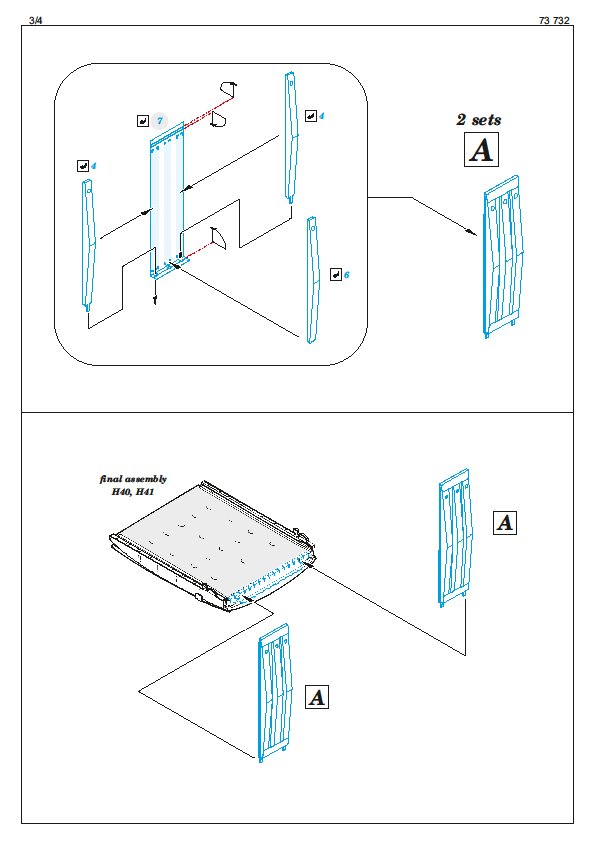 3/4

73 732

7

4

4

6

2 sets

A

final assembly
H40, H41

A

A