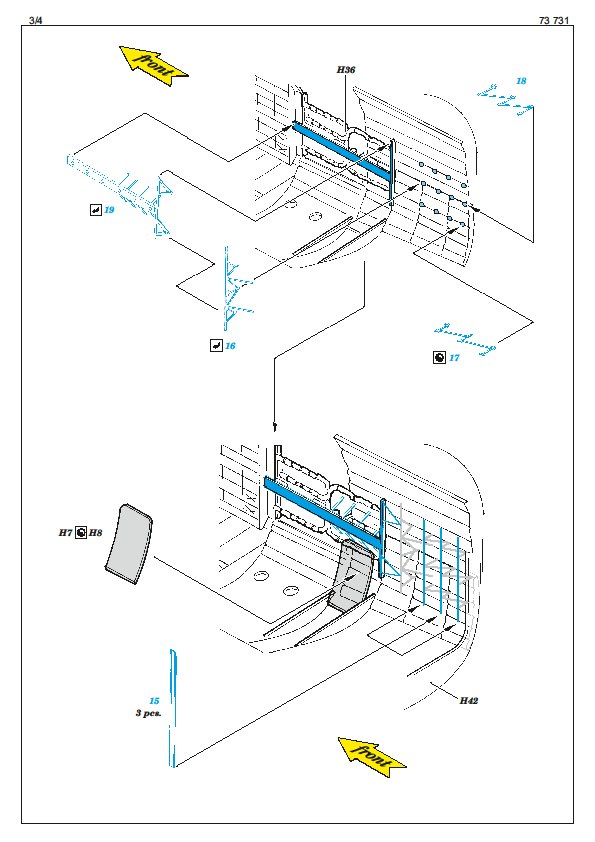 3/4

73 731

front

H36

18

19

16

17

H7 H8

15
3 pcs.

H42

front