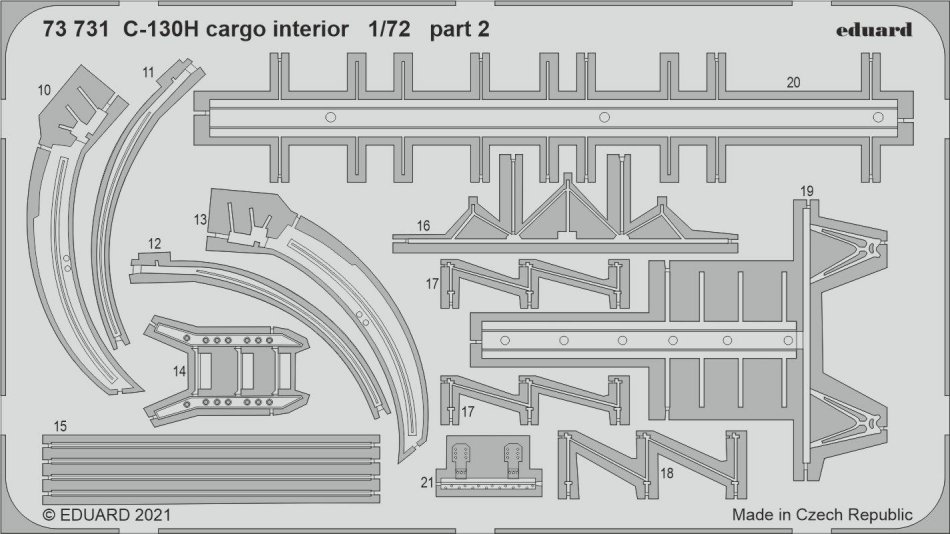 73 731 C-130H cargo interior 1/72 part 2

eduard

10
11
20
13
12
16
19
17
14
17
15
21
18

© EDUARD 2021

Made in Czech Republic