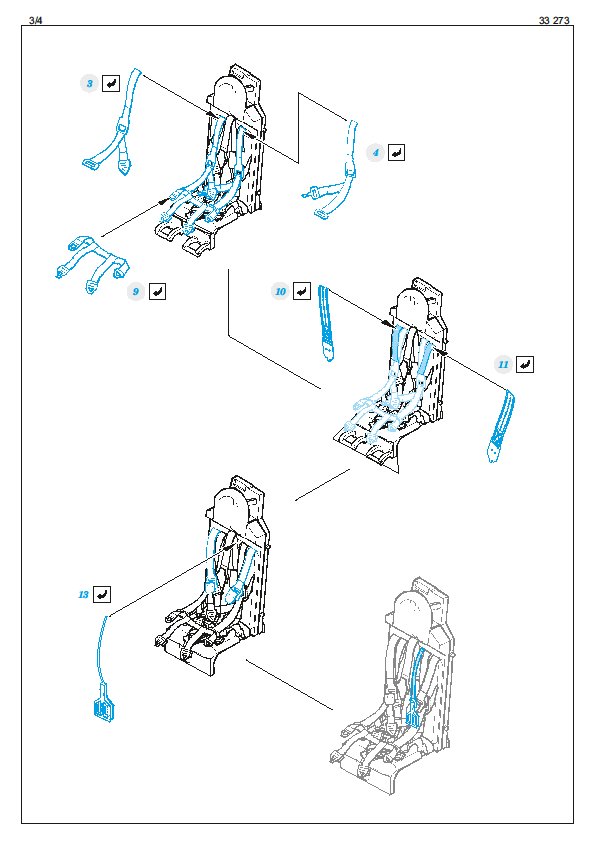 3/4

33 273

3

4

9

10

11

13