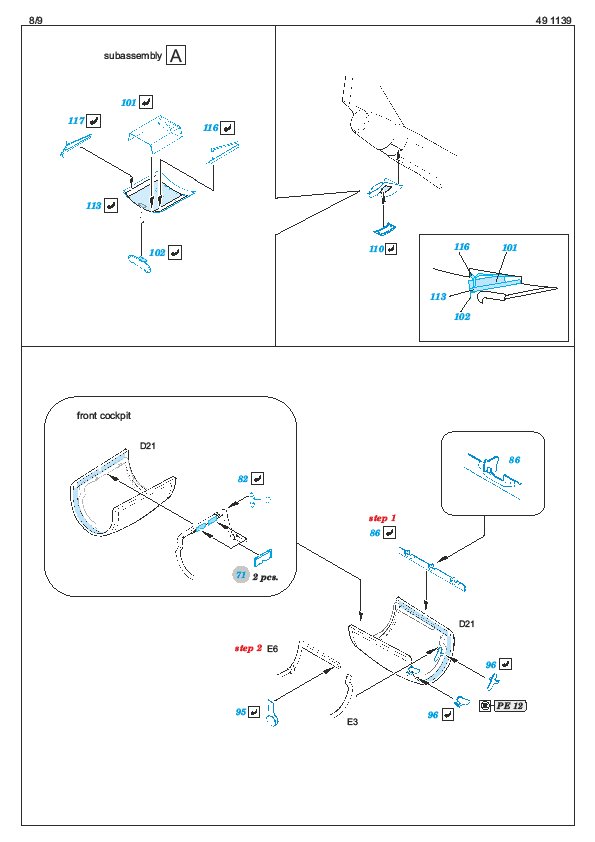 8/9

49 1139

subassembly A

101

117

116

113

102

110

116

101

113

102

front cockpit

D21

82

71 2 pcs.

86

step 1

86

D21

step 2 E6

96

95

96

PE 12

E3