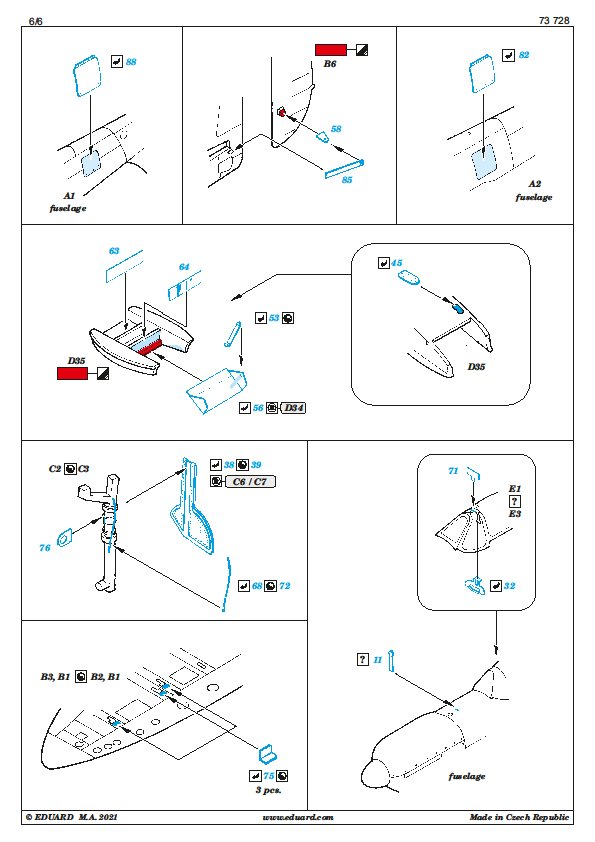 6/6

73 728

88

A1
fuselage

B6

58

85

82

A2
fuselage

63

64

53

D35

56 D34

45

D35

C2 C3

76

38 39

C6 / C7

68 72

71

E1
?
E3

32

B3, B1 B2, B1

75
3 pcs.

? 11

fuselage

© EDUARD M.A. 2021

www.eduard.com

Made in Czech Republic