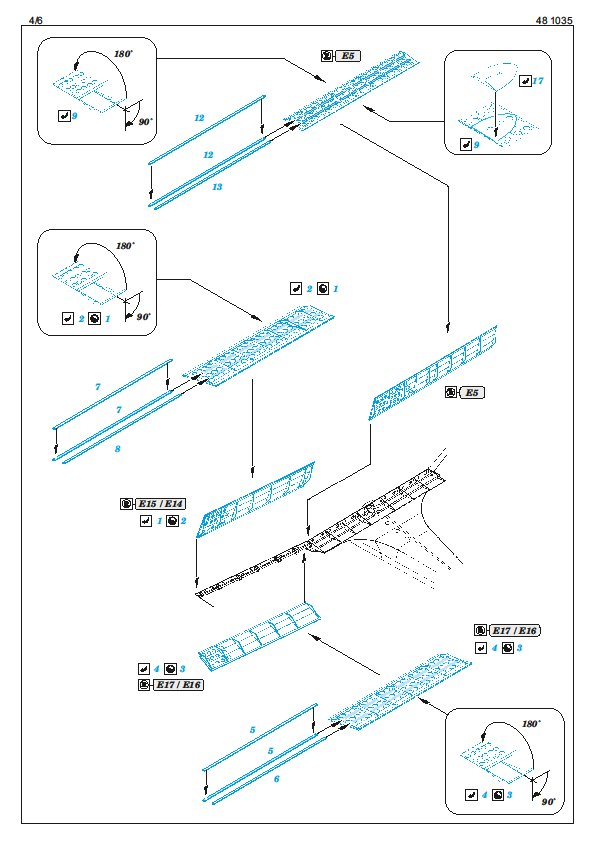 4/6

48 1035

180°

9

90°

E5

17

9

12

12

13

180°

2 1

90°

2 1

7

7

8

E5

E15 / E14

1 2

E17 / E16

4 3

4 3

E17 / E16

5

5

6

180°

4 3

90°