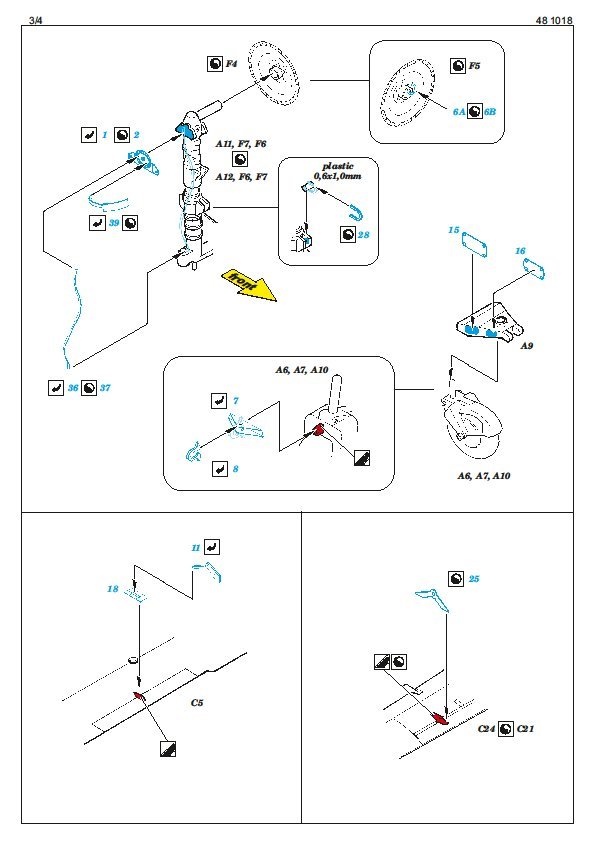 3/4

48 1018

F4

F5

6A 6B

1 2

A11, F7, F6

A12, F6, F7

plastic 0,6x1,0mm

28

39

front

15

16

A9

36 37

A6, A7, A10

7

8

A6, A7, A10

11

18

C5

25

C24 C21