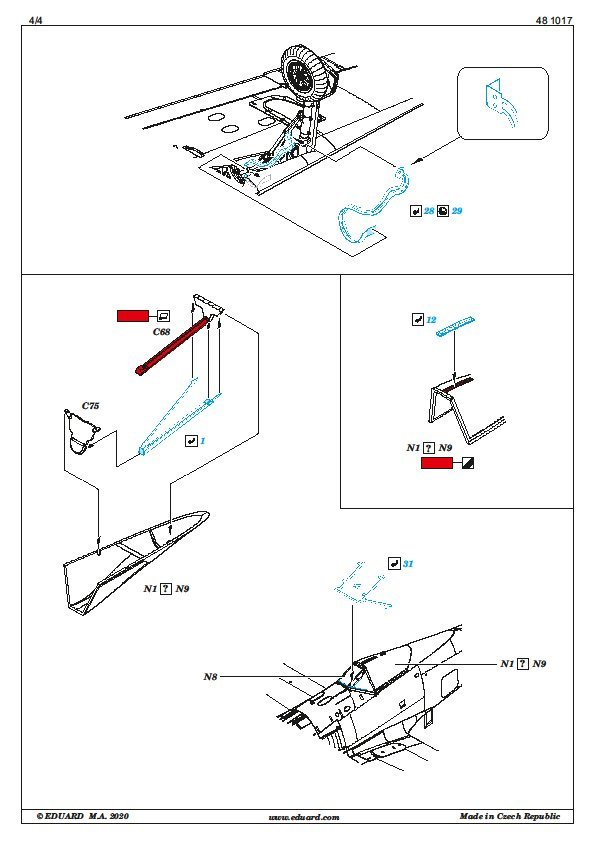 4/4

48 1017

28 29

C68

C75

1

12

N1 ? N9

N1 ? N9

31

N8

N1 ? N9

© EDUARD M.A. 2020

www.eduard.com

Made in Czech Republic