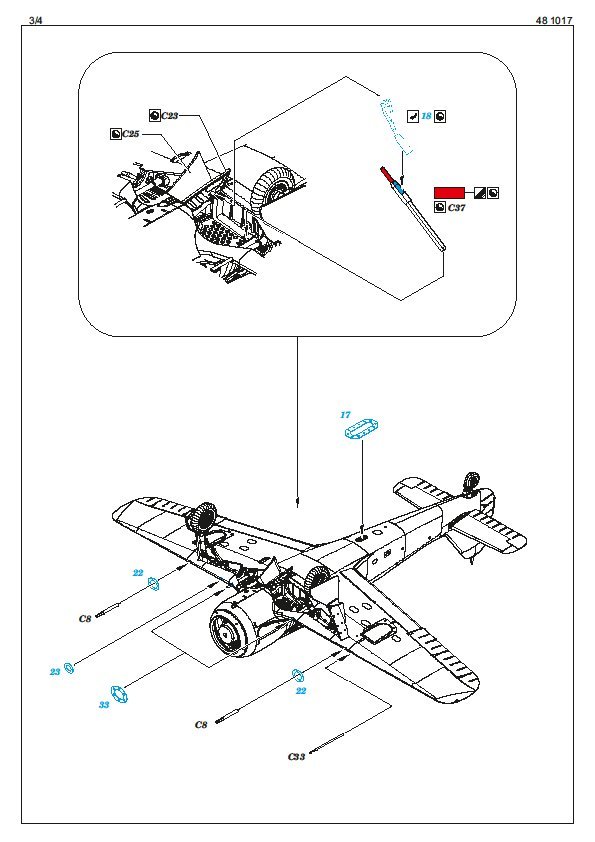 3/4

48 1017

C23

C25

18

C37

17

22

C8

23

33

22

C8

C33