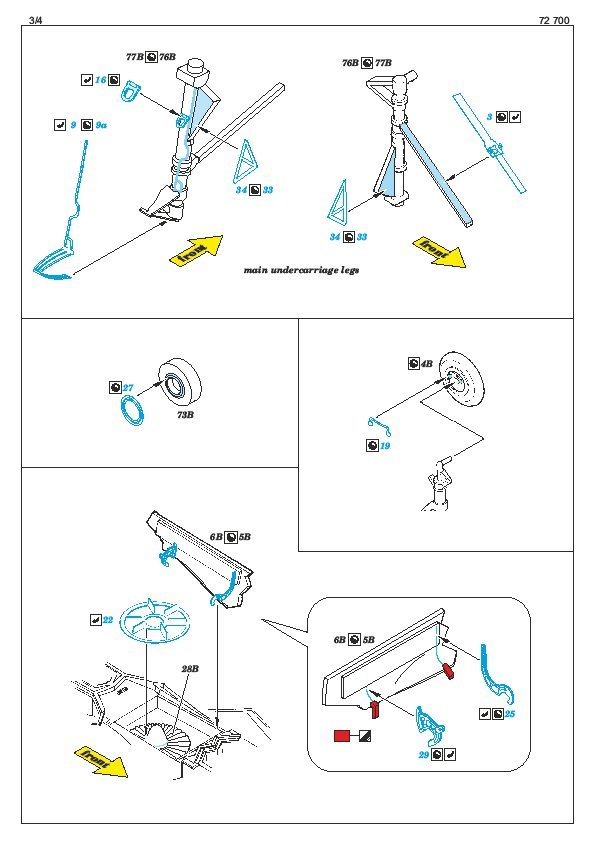 3/4

72 700

77B 76B

16

9 9a

34 33

front

76B 77B

3

34 33

front

main undercarriage legs

27

73B

4B

19

6B 5B

22

28B

front

6B 5B

25

29