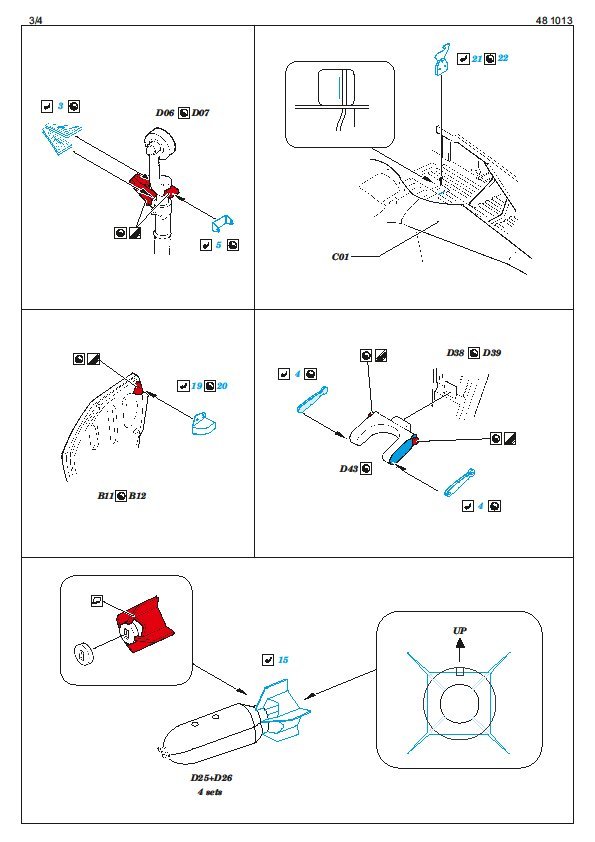 3/4

48 1013

3

D06 D07

5

21 22

C01

19 20

B11 B12

4

D38 D39

D43

4

15

UP

D25+D26
4 sets