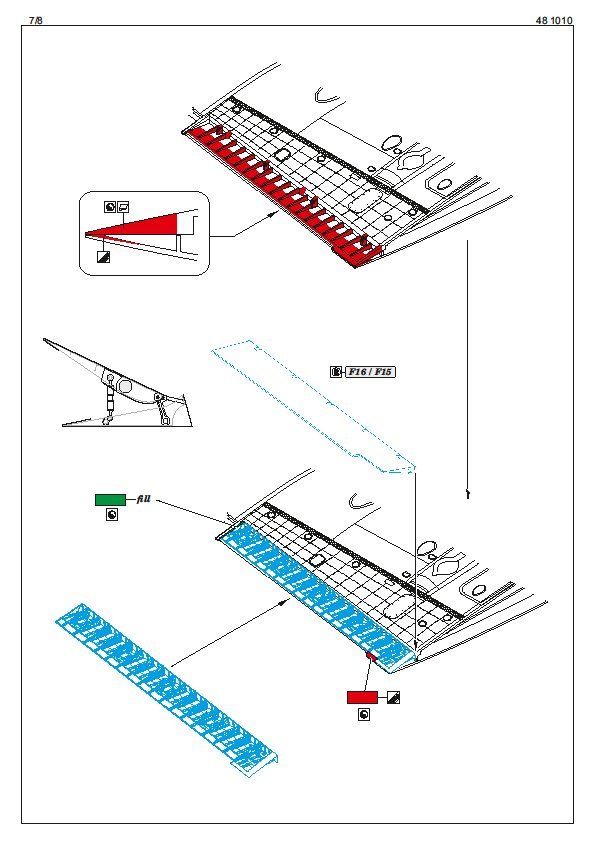 7/8

48 1010

F16 / F15

fill