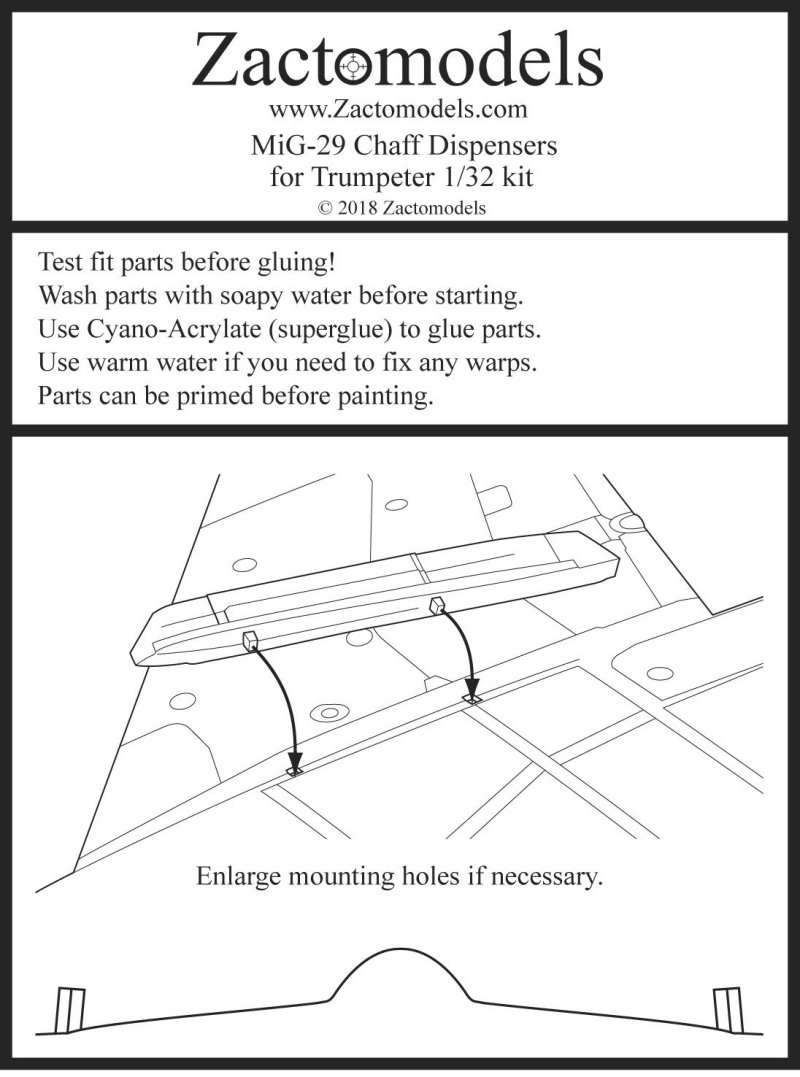 Zactomodels
www.Zactomodels.com
MiG-29 Chaff Dispensers
for Trumpeter 1/32 kit
© 2018 Zactomodels

Test fit parts before gluing!
Wash parts with soapy water before starting.
Use Cyano-Acrylate (superglue) to glue parts.
Use warm water if you need to fix any warps.
Parts can be primed before painting.

Enlarge mounting holes if necessary.