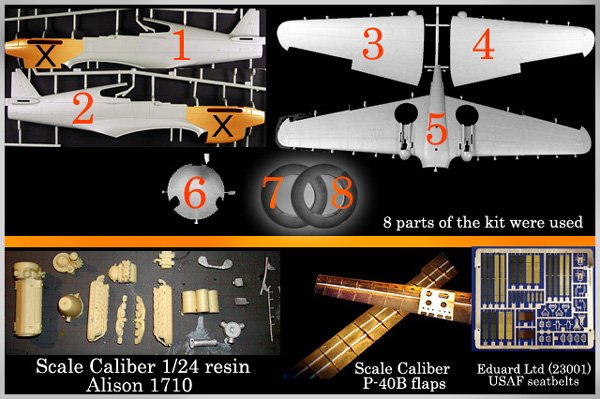 X
1
2
X
3
4
5
6
7
8
8 parts of the kit were used

Scale Caliber 1/24 resin
Alison 1710

Scale Caliber
P-40B flaps

Eduard Ltd (23001)
USAF seatbelts