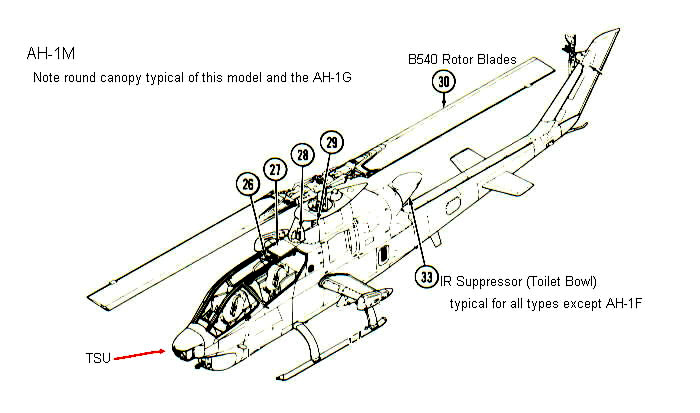 AH-1M

Note round canopy typical of this model and the AH-1G

B540 Rotor Blades

30

29

28

27

26

33

IR Suppressor (Toilet Bowl)

typical for all types except AH-1F

TSU